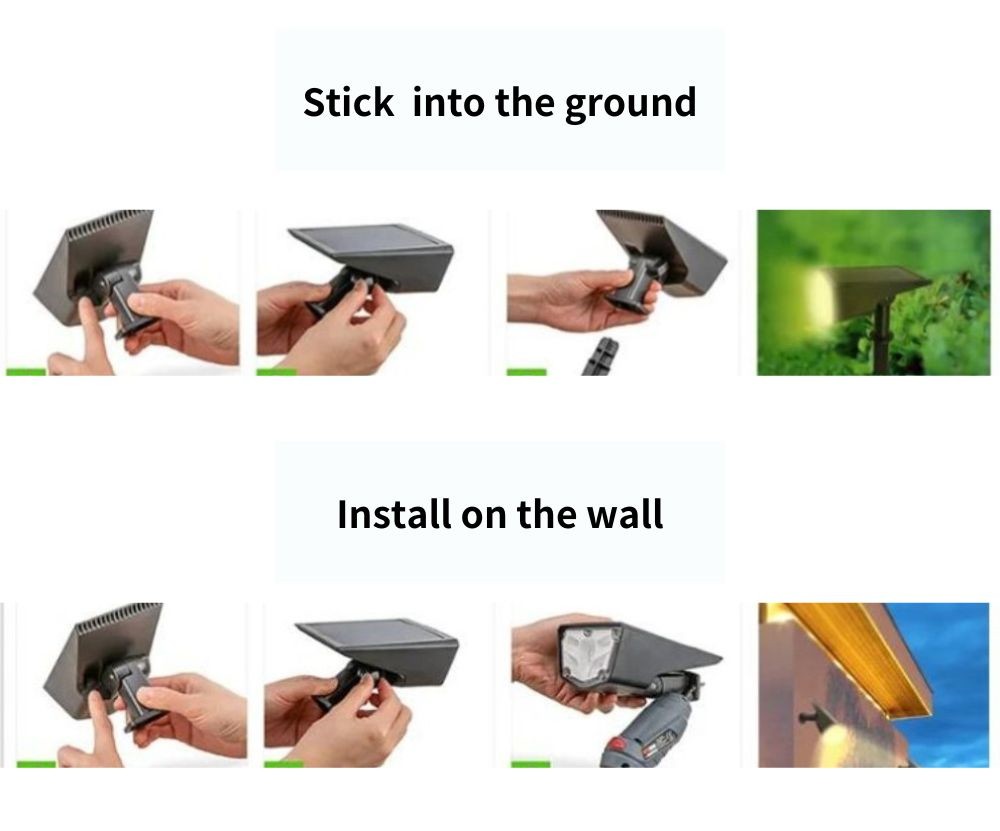 Stick  into the ground

Install on the wall