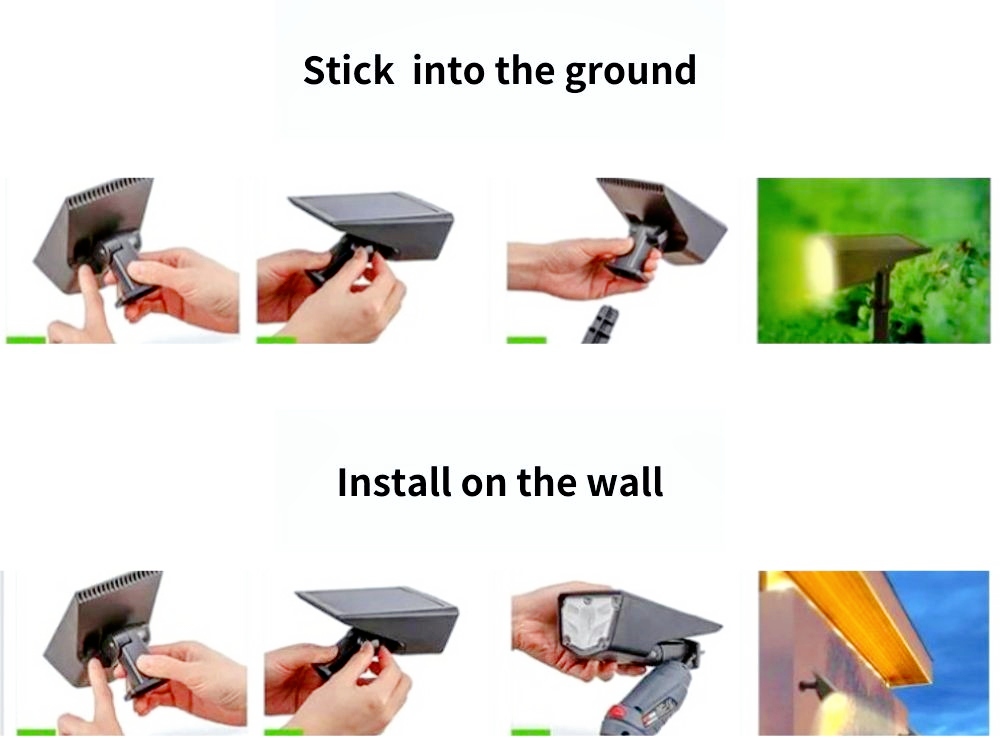 Stick into the ground

Install on the wall